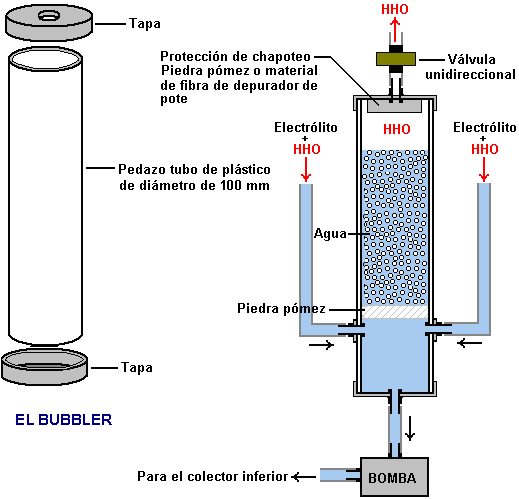 Tapa

Pedazo tubo de plástico de diámetro de 100 mm

Tapa

EL BUBBLER

HHO

Protección de chapoteo Piedra pómez o material de fibra de depurador de pote

Válvula unidireccional

Electrólito + HHO

HHO

Electrólito + HHO

Agua

Piedra pómez

Para el colector inferior

BOMBA