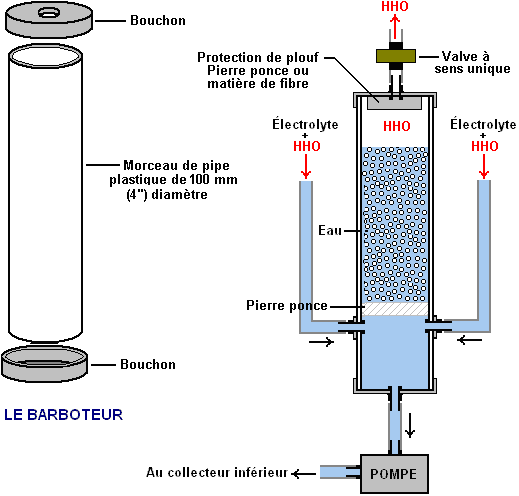 Bouchon

Morceau de pipe plastique de 100 mm (4") diamètre

Bouchon

LE BARBOTEUR

HHO

Protection de plouf Pierre ponce ou matière de fibre

Valve à sens unique

Électrolyte + HHO

HHO

Électrolyte + HHO

Eau

Pierre ponce

Au collecteur inférieur

POMPE