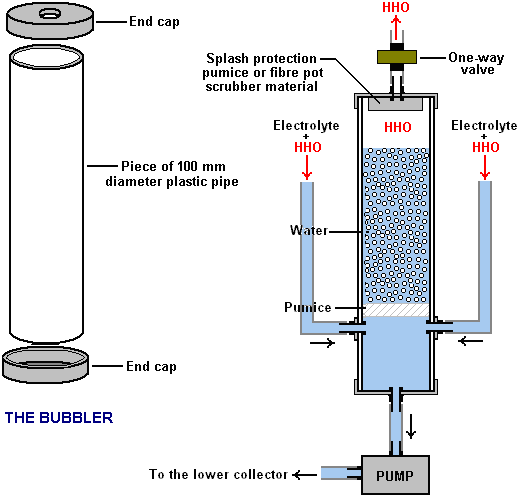 End cap

Piece of 100 mm diameter plastic pipe

End cap

THE BUBBLER

HHO

Splash protection pumice or fibre pot scrubber material

One-way valve

Electrolyte + HHO

HHO

Electrolyte + HHO

Water

Pumice

To the lower collector

PUMP