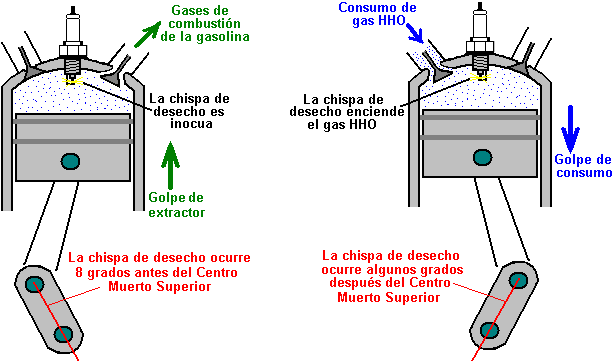 Gases de combustión de la gasolina

La chispa de desecho es inocua

Golpe de extractor

La chispa de desecho ocurre 8 grados antes del Centro Muerto Superior

Consumo de gas HHO

La chispa de desecho enciende el gas HHO

Golpe de consumo

La chispa de desecho ocurre algunos grados después del Centro Muerto Superior