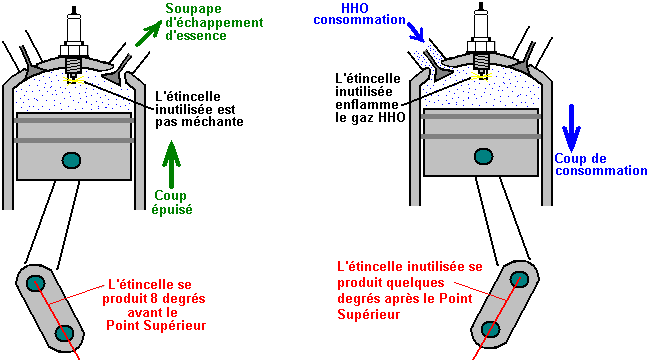 Soupape d'échappement d'essence

L'étincelle inutilisée est pas méchante

Coup épuisé

L'étincelle se produit 8 degrés avant le Point Supérieur

HHO consommation

L'étincelle inutilisée enflamme le gaz HHO

Coup de consommation

L'étincelle inutilisée se produit quelques degrés après le Point Supérieur