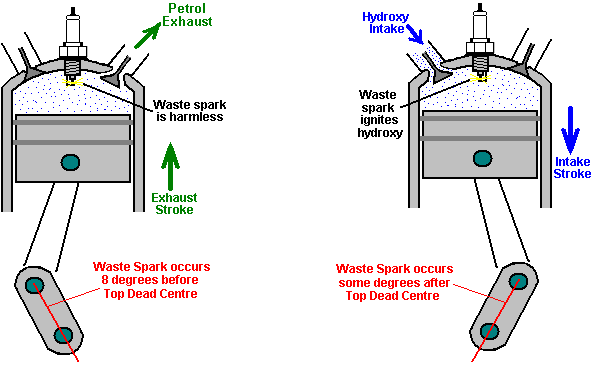 Petrol Exhaust

Waste spark is harmless

Exhaust Stroke

Waste Spark occurs 8 degrees before Top Dead Centre

Hydroxy Intake

Waste spark ignites hydroxy

Intake Stroke

Waste Spark occurs some degrees after Top Dead Centre