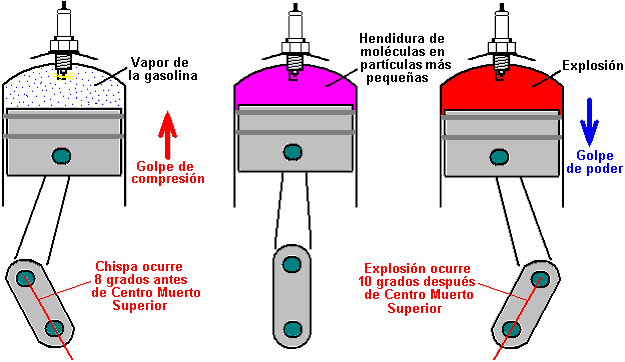 Vapor de la gasolina

Golpe de compresión

Chispa ocurre 8 grados antes de Centro Muerto Superior

Hendidura de moléculas en partículas más pequeñas

Explosión

Golpe de poder

Explosión ocurre 10 grados después de Centro Muerto Superior