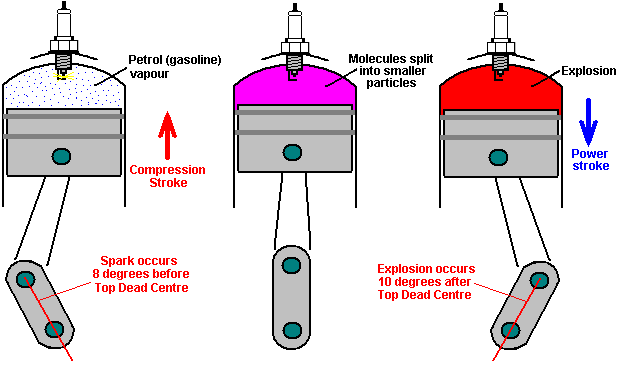 Petrol (gasoline) vapour

Compression Stroke

Spark occurs 8 degrees before Top Dead Centre

Molecules split into smaller particles

Explosion

Power stroke

Explosion occurs 10 degrees after Top Dead Centre