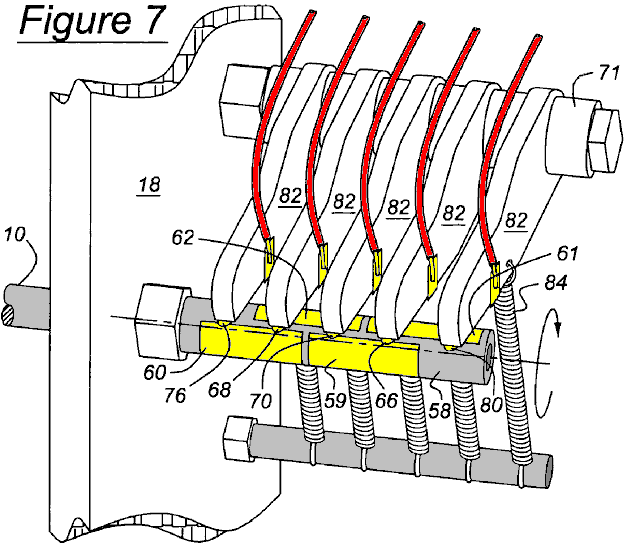 Figure 7

71

18

82 82 82 82 82

10

62

61

84

60

76

68

70

59

66

58

80