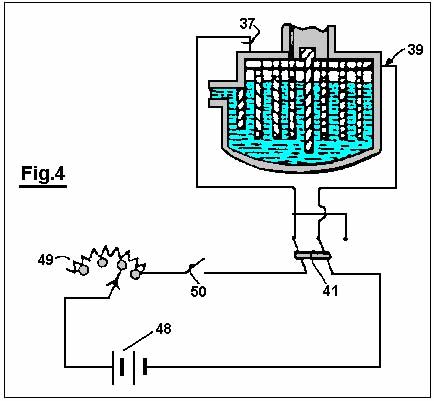 37

39

Fig.4

49

50

41

48