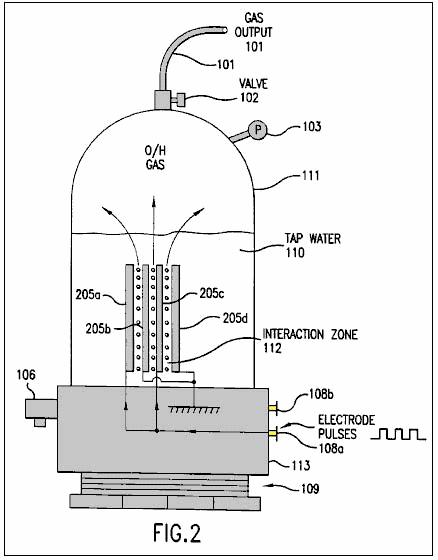 GAS OUTPUT 101

101

VALVE 102

P

103

O/H GAS

111

TAP WATER 110

205a

205c

205b

205d

INTERACTION ZONE 112

106

108b

ELECTRODE PULSES

108a

113

109

FIG.2