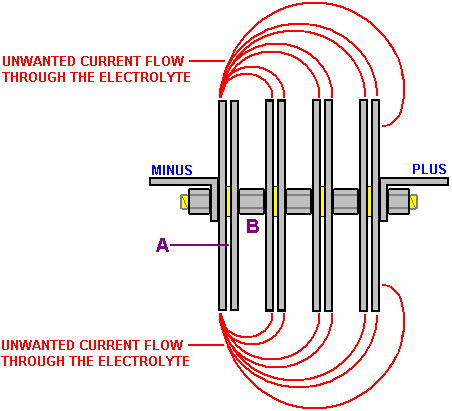 UNWANTED CURRENT FLOW THROUGH THE ELECTROLYTE

MINUS

PLUS

B

A

UNWANTED CURRENT FLOW THROUGH THE ELECTROLYTE